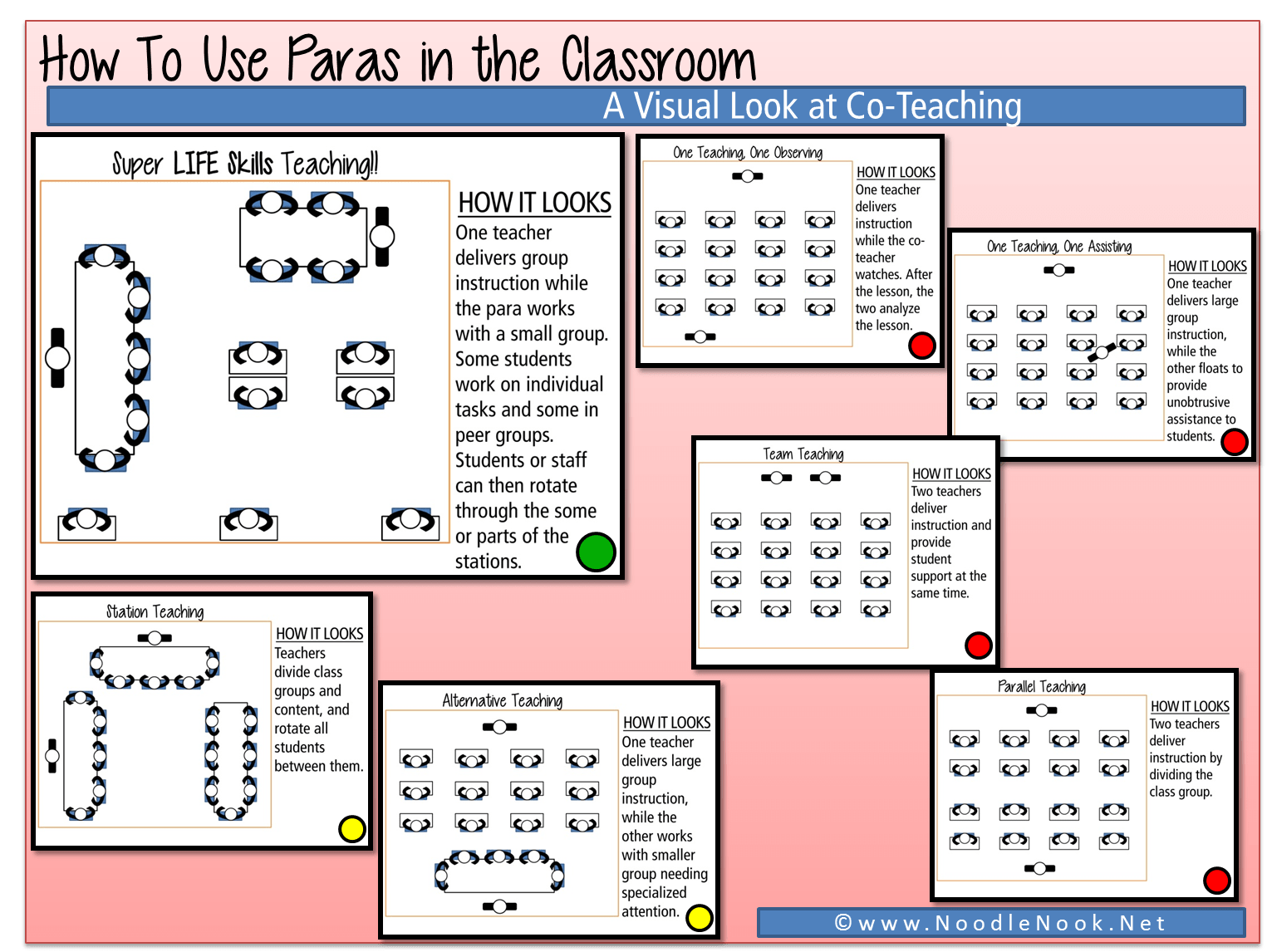 How To Use Paras in the Classroom

A Visual Look at Co-Teaching

Super LIFE Skills Teaching!!

HOW IT LOOKS
One teacher delivers group instruction while the para works with a small group. Some students work on individual tasks and some in peer groups. Students or staff can then rotate through the some or parts of the stations.

One Teaching, One Observing

HOW IT LOOKS
One teacher delivers instruction while the co-teacher watches. After the lesson, the two analyze the lesson.

One Teaching, One Assisting

HOW IT LOOKS
One teacher delivers large group instruction, while the other floats to provide unobtrusive assistance to students.

Team Teaching

HOW IT LOOKS
Two teachers deliver instruction and provide student support at the same time.

Station Teaching

HOW IT LOOKS
Teachers divide class groups and content, and rotate all students between them.

Alternative Teaching

HOW IT LOOKS
One teacher delivers large group instruction, while the other works with smaller group needing specialized attention.

Parallel Teaching

HOW IT LOOKS
Two teachers deliver instruction by dividing the class group.

©www.NoodleNook.Net