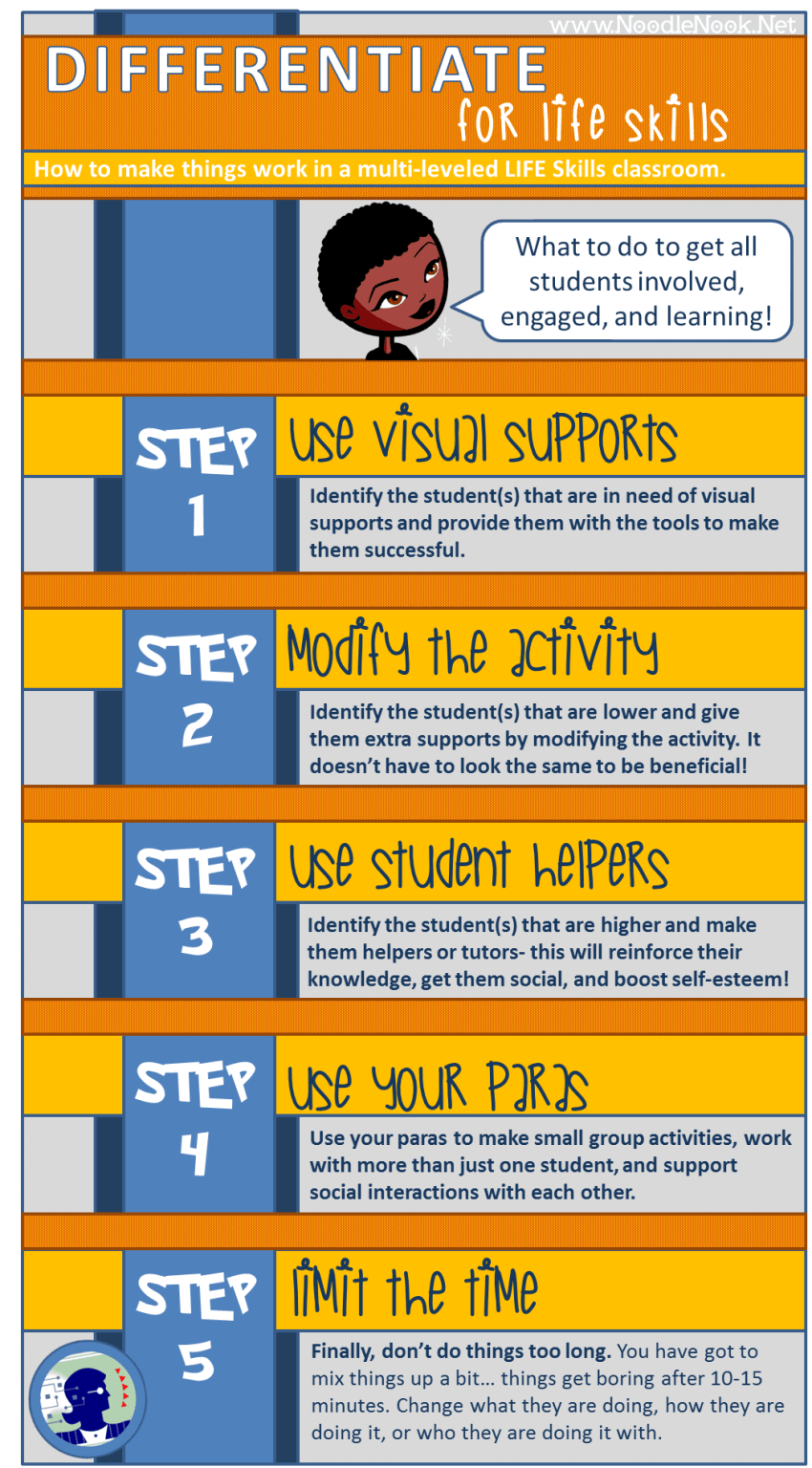 www.NoodleNook.Net

DIFFERENTIATE
for life skills

How to make things work in a multi-leveled LIFE Skills classroom.

What to do to get all students involved, engaged, and learning!

STEP 1
Use visual supports
Identify the student(s) that are in need of visual supports and provide them with the tools to make them successful.

STEP 2
Modify the activity
Identify the student(s) that are lower and give them extra supports by modifying the activity. It doesn't have to look the same to be beneficial!

STEP 3
Use student helpers
Identify the student(s) that are higher and make them helpers or tutors- this will reinforce their knowledge, get them social, and boost self-esteem!

STEP 4
Use your paras
Use your paras to make small group activities, work with more than just one student, and support social interactions with each other.

STEP 5
limit the time
Finally, don't do things too long. You have got to mix things up a bit… things get boring after 10-15 minutes. Change what they are doing, how they are doing it, or who they are doing it with.